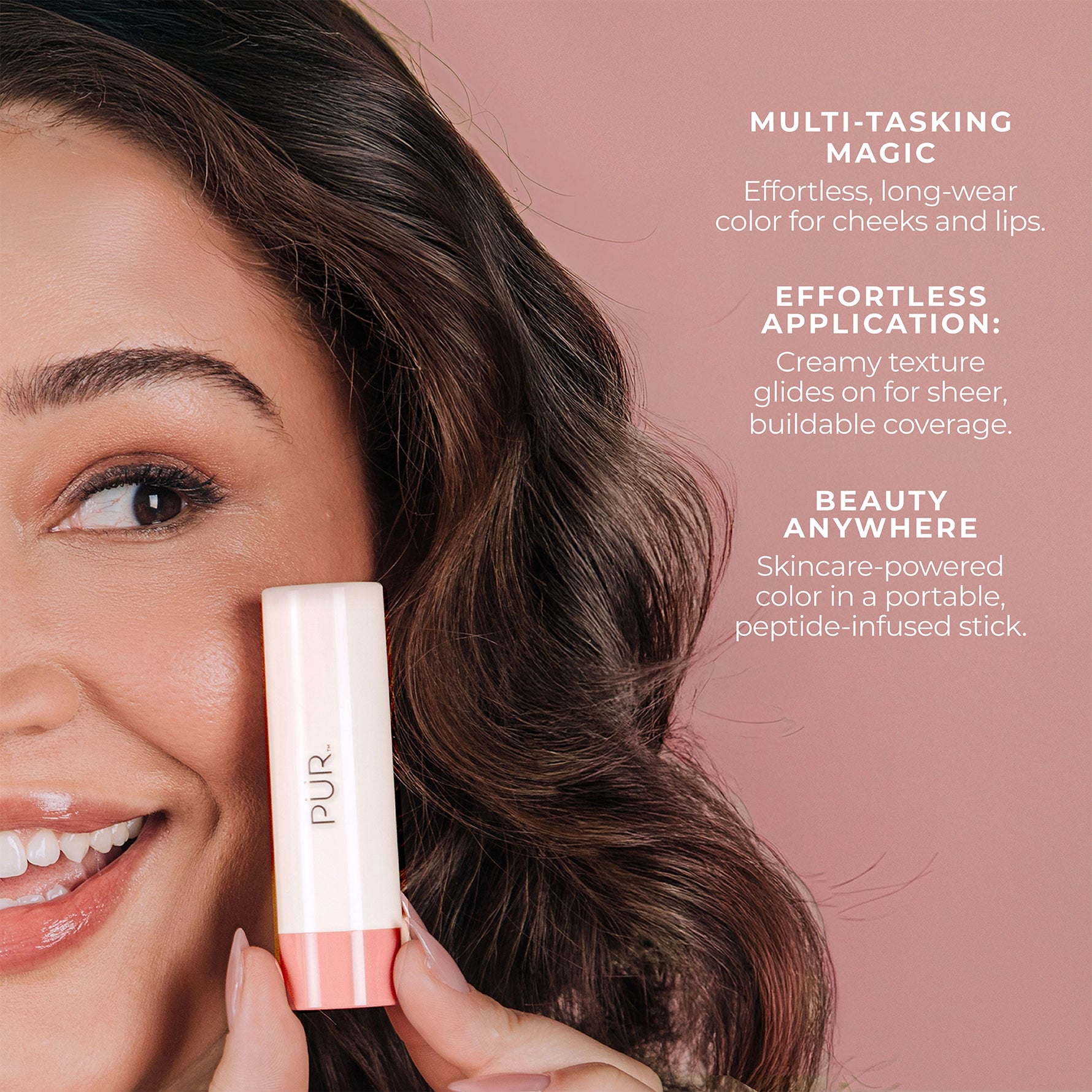 MULTI-TASKING MAGIC

Effortless, long-wear color for cheeks and lips.

EFFORTLESS APPLICATION:

Creamy texture glides on for sheer, buildable coverage.

BEAUTY ANYWHERE

Skincare-powered color in a portable, peptide-infused stick.

PÜR™